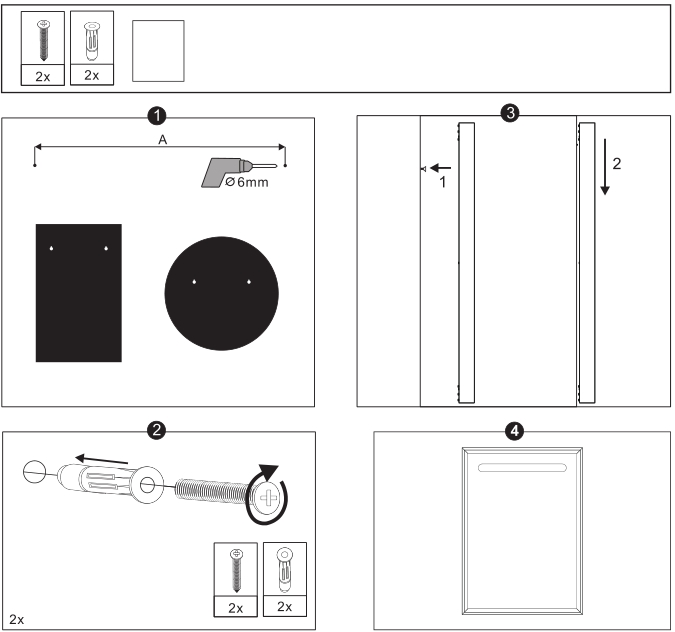 2x
2x

1
A
Ø6mm

3
1
2

2
2x
2x
2x

4